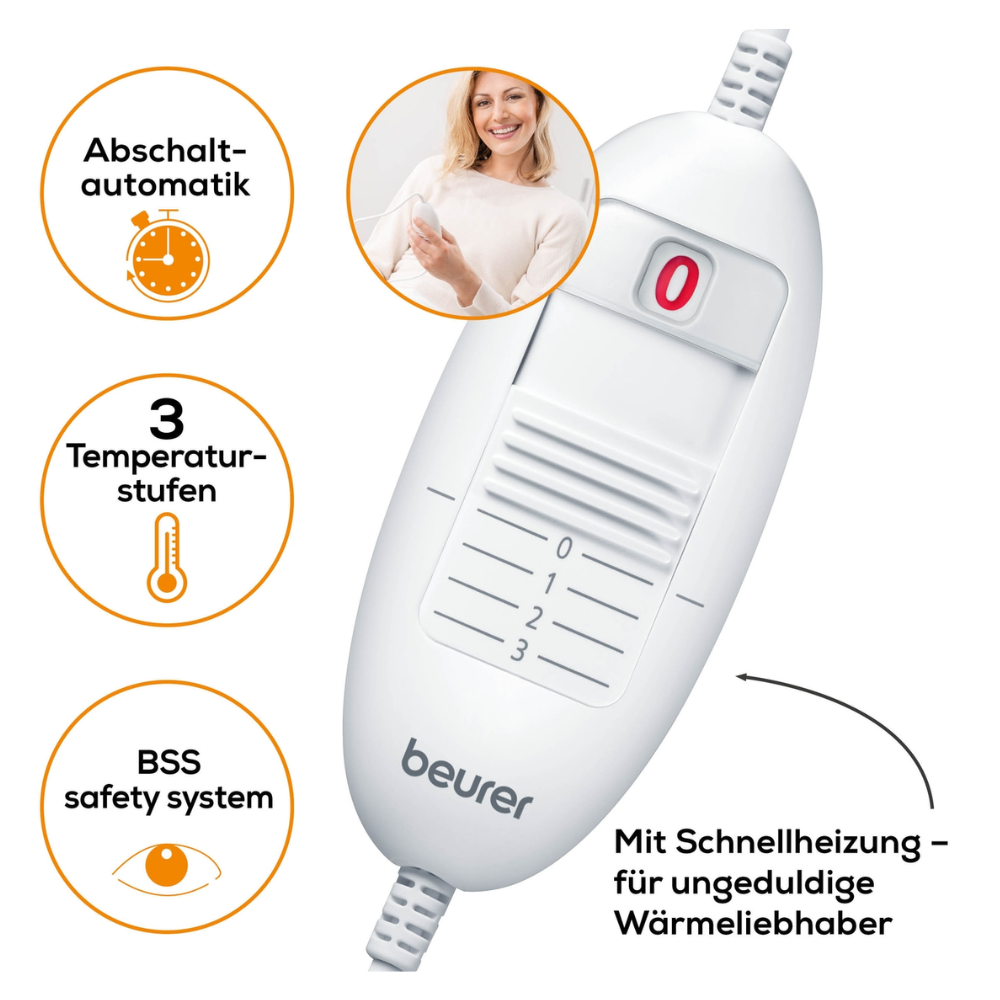 Abschaltautomatik

3
Temperaturstufen

BSS
safety system

0

0
1
2
3

beurer

Mit Schnellheizung – für ungeduldige Wärmeliebhaber